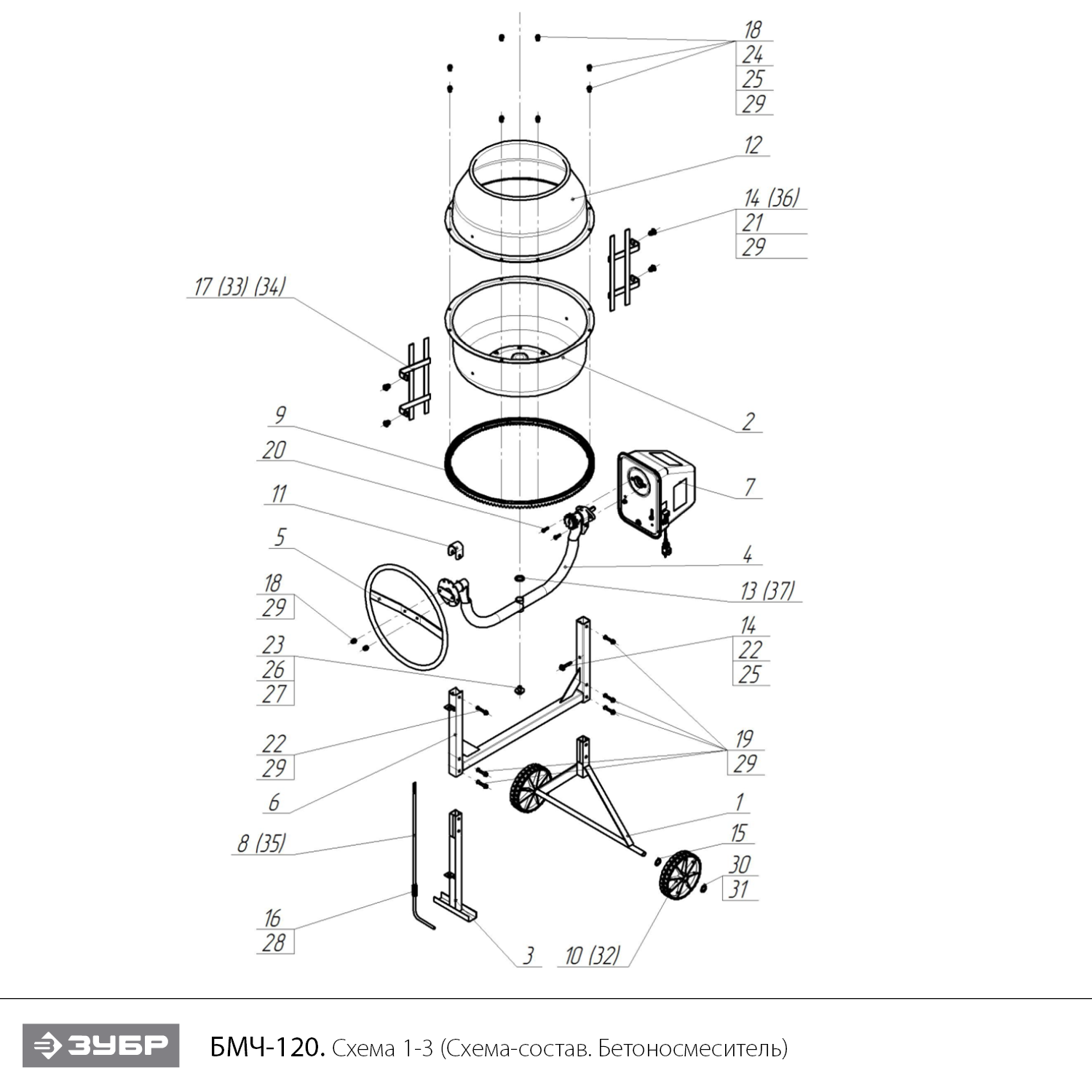 18
24
25
29

12

14 (36)
21
29

17 (33) (34)

2

9

20

7

11

5

4

13 (37)

18
29

14
22
25

23
26
27

22
29

19
29

6

1

8 (35)

15

30
31

16
28

3

10 (32)

ЗУБР

БМЧ-120. Схема 1-3 (Схема-состав. Бетоносмеситель)