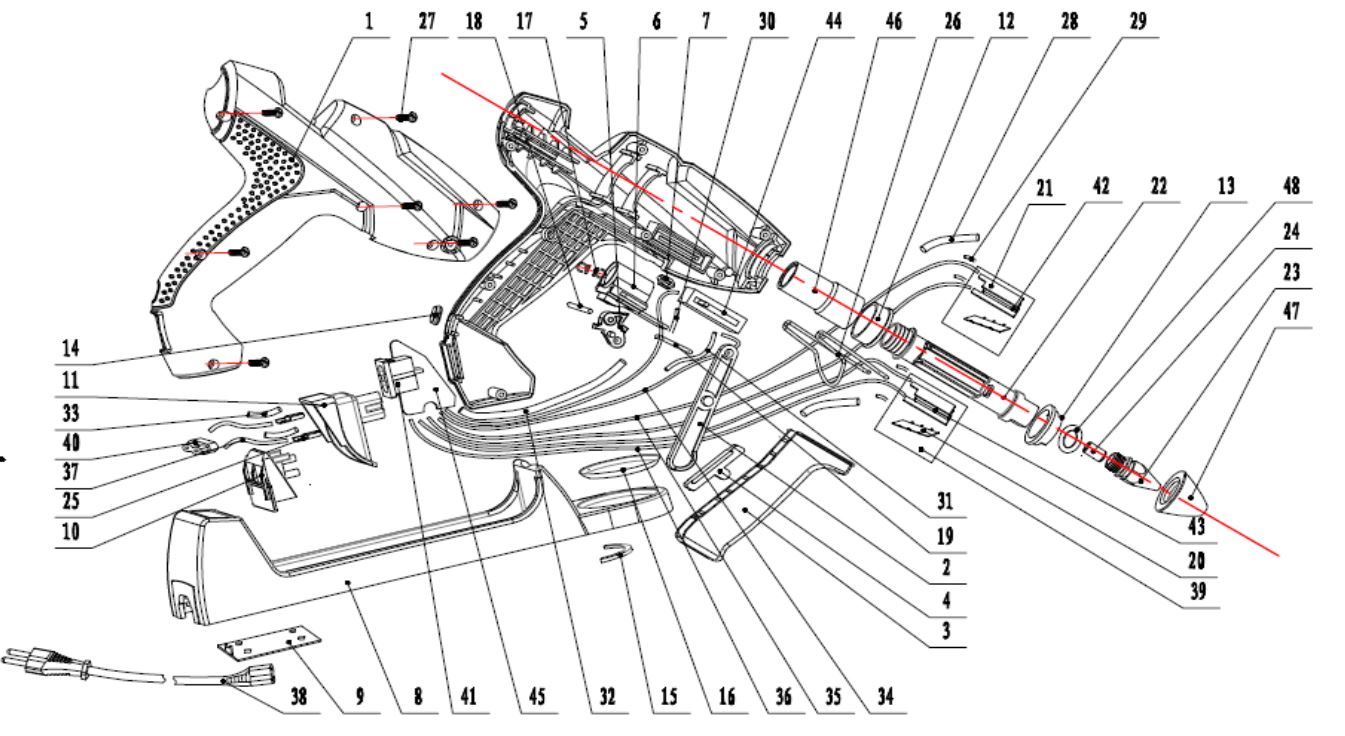 1 27 18 17 5 6 7 30 44 46 26 12 28 29

21 42 22 13 48

24

23

47

14

11

33

40

37

25

10

31

19

2

4

3

43

20

39

38 9 8 41 45 32 15 16 36 35 34