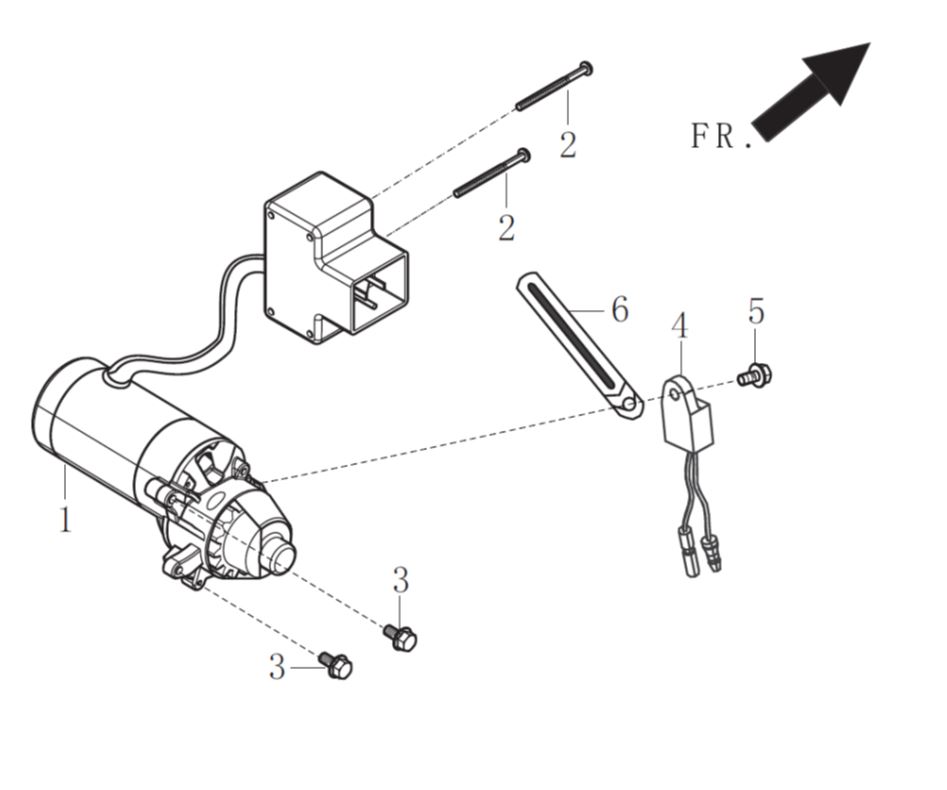 FR.

2

2

6

4

5

1

3

3