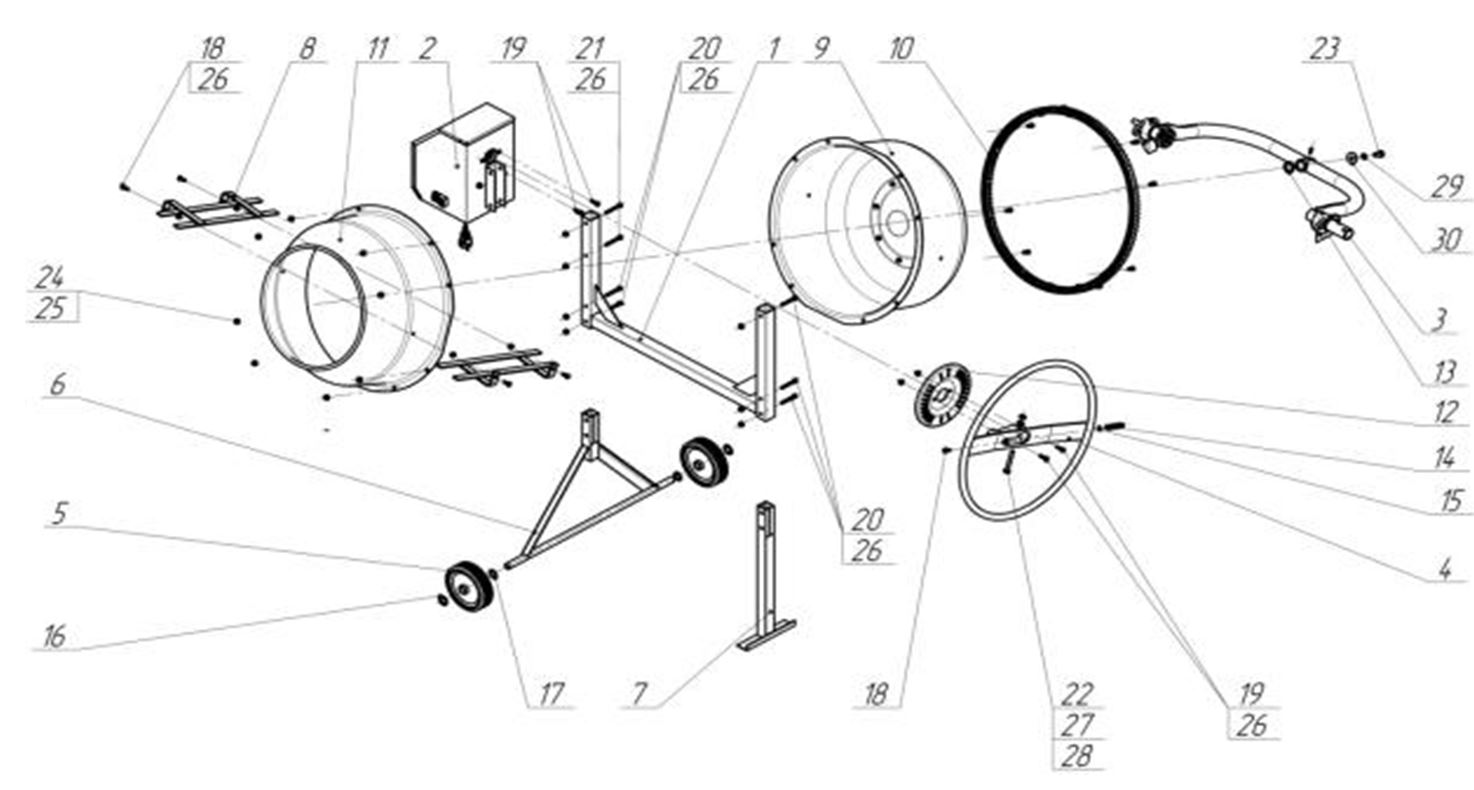 18
26
8
11
2
19
21
26
20
26
1
9
10
23
29
30
3
13
12
14
15
4
24
25
6
5
16
17
7
20
26
18
22
27
28
19
26