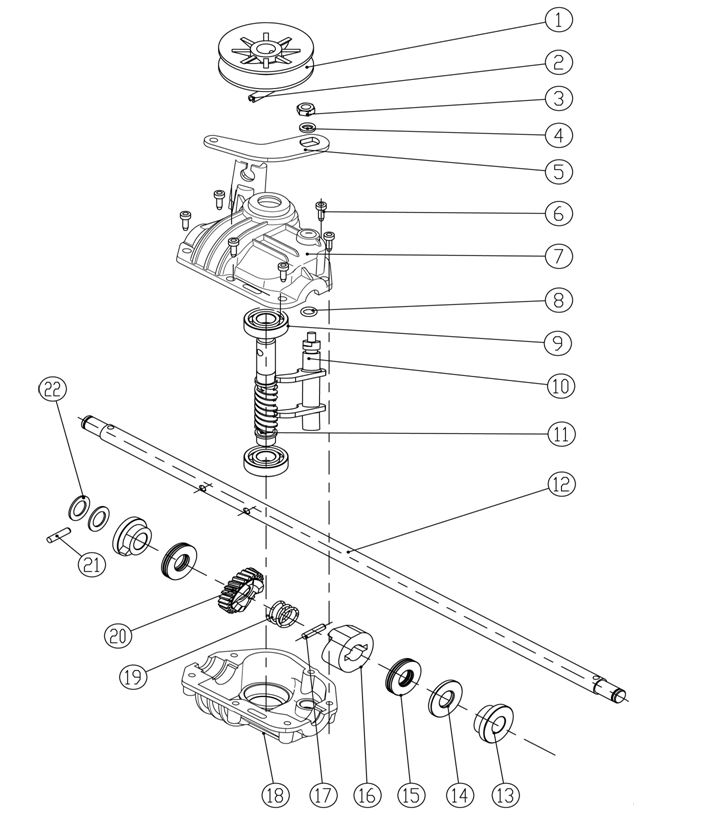 1
2
3
4
5
6
7
8
9
10
11
12
22
21
20
19
18
17
16
15
14
13