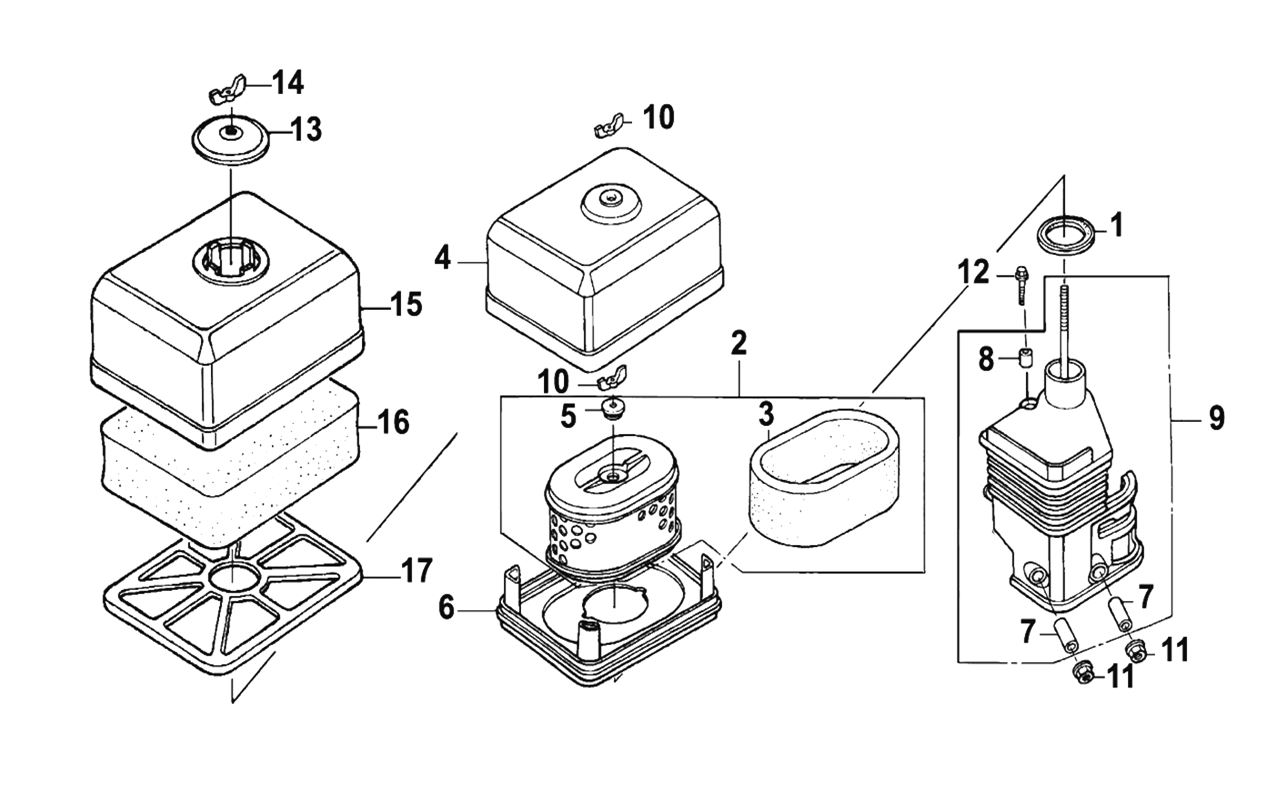 14
13
15
16
17
10
4
2
10
5
3
6
1
12
8
9
7
7
11
11