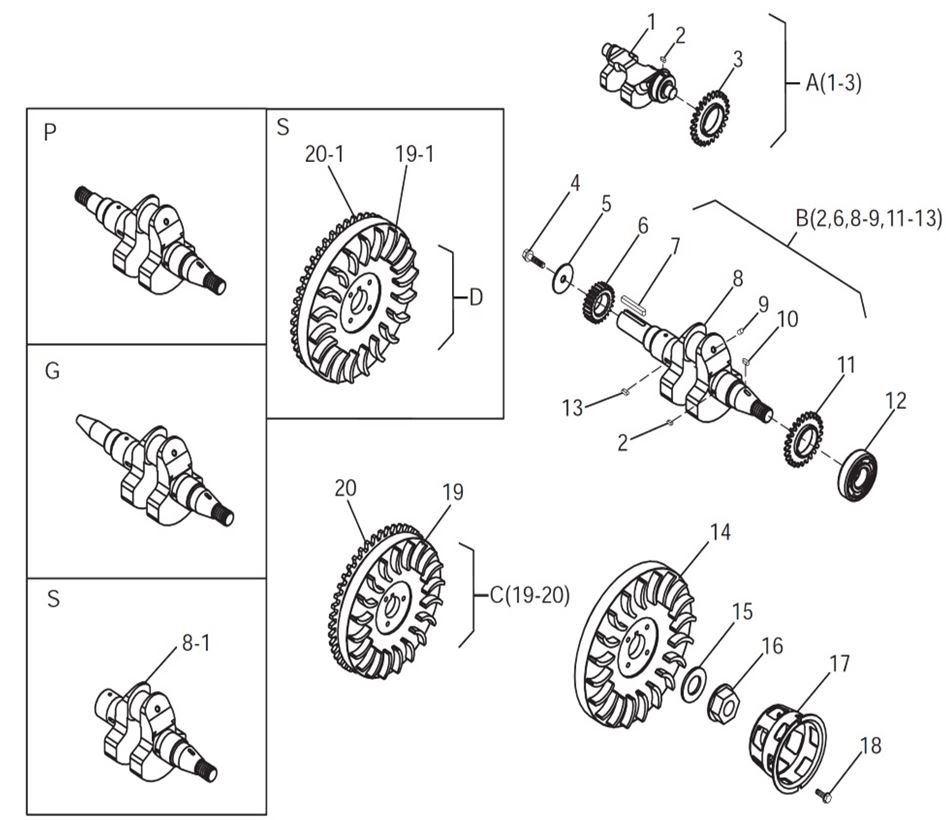 1
2
3
A(1-3)

P

S
20-1
19-1
D

4
5
6
7
B(2,6,8-9,11-13)
8
9
10
11
12
13
2

G

20
19
C(19-20)

14
15
16
17
18

S
8-1