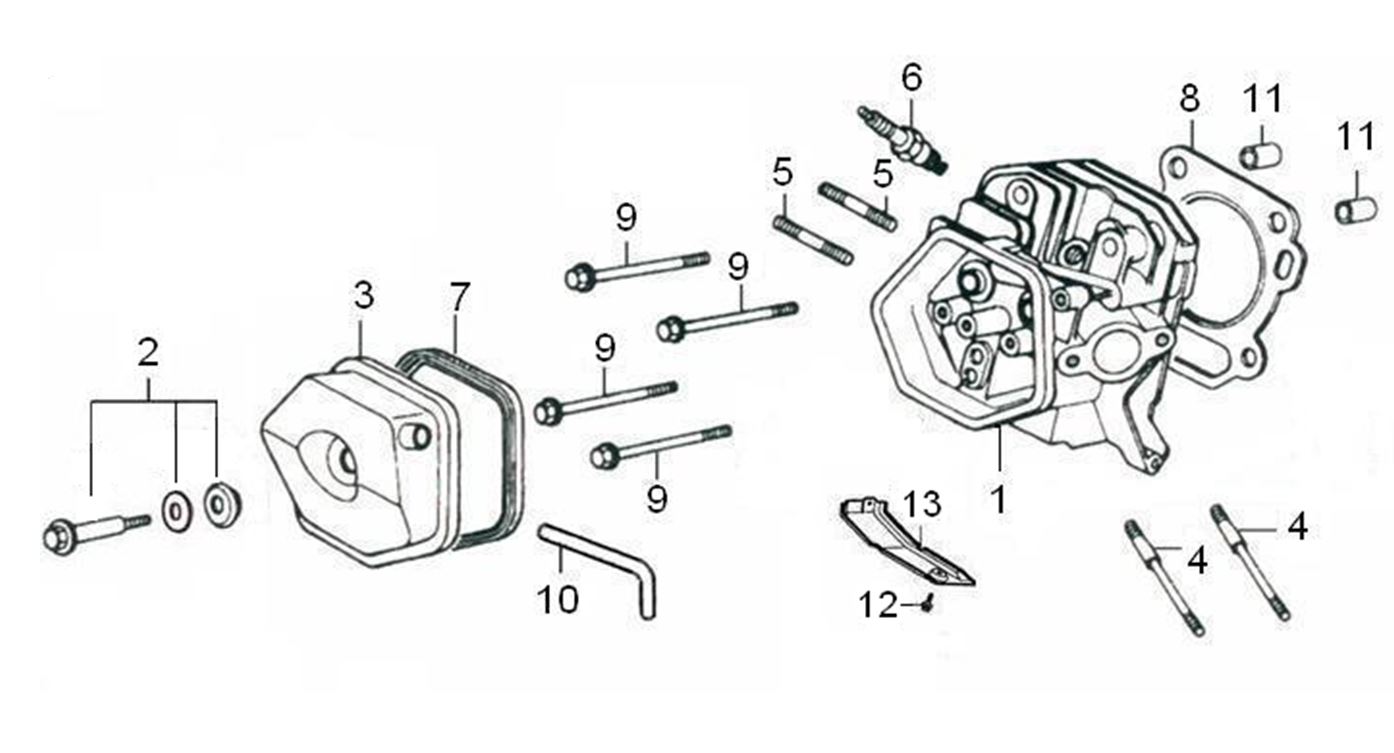 6
8
11
11
5
5
9
9
3
7
2
9
9
1
13
4
4
10
12