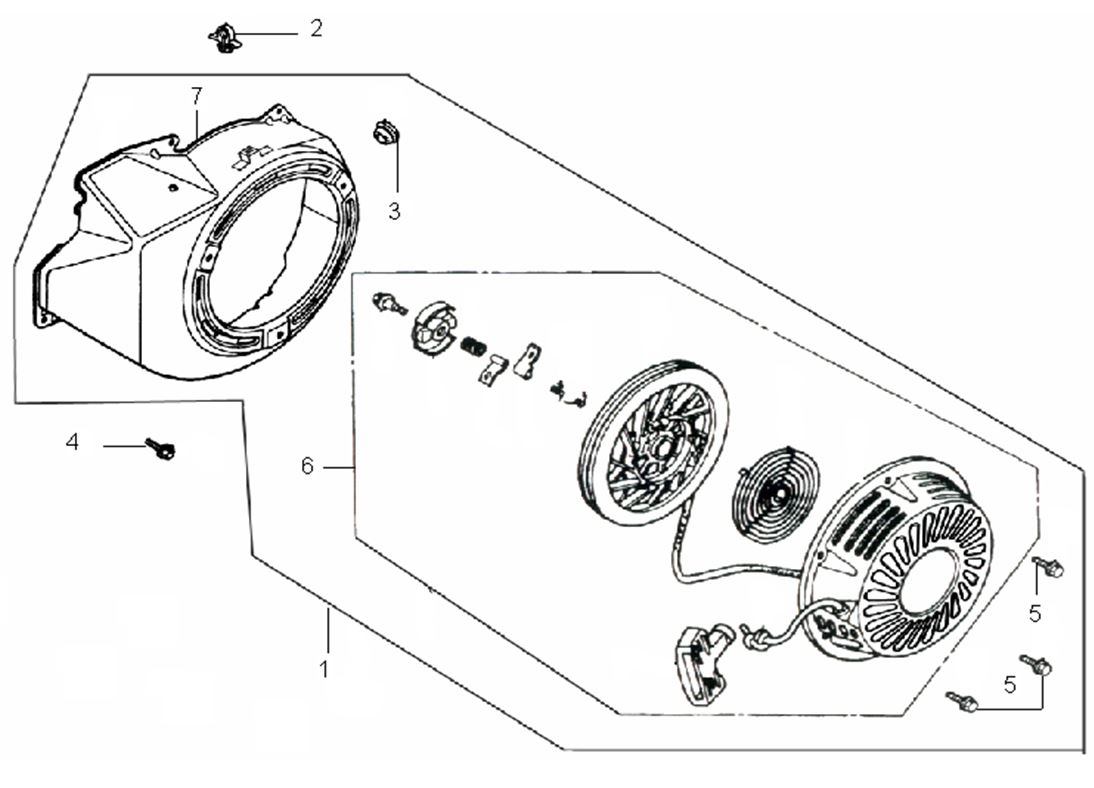 2
7
3
4
6
1
5
5