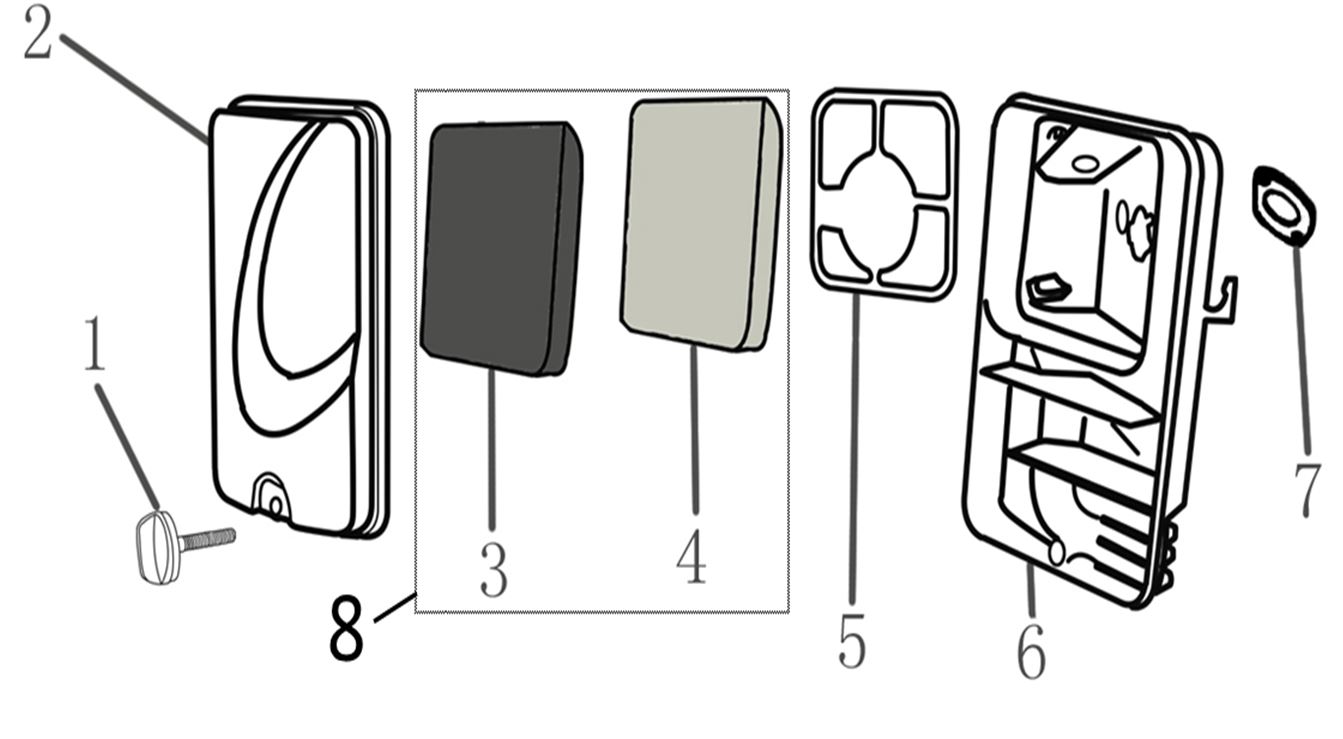 2
1
3
4
8
5
6
7