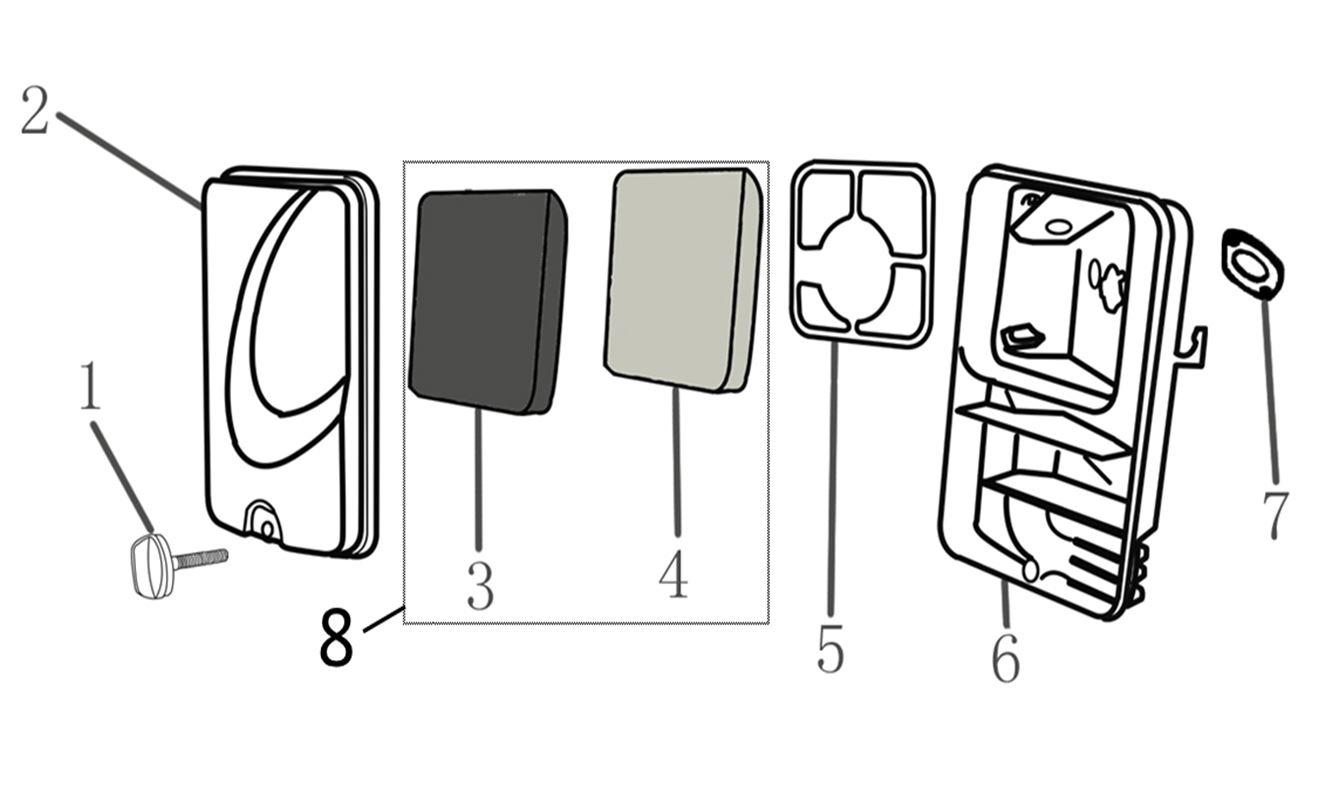 2
1
3
4
8
5
6
7