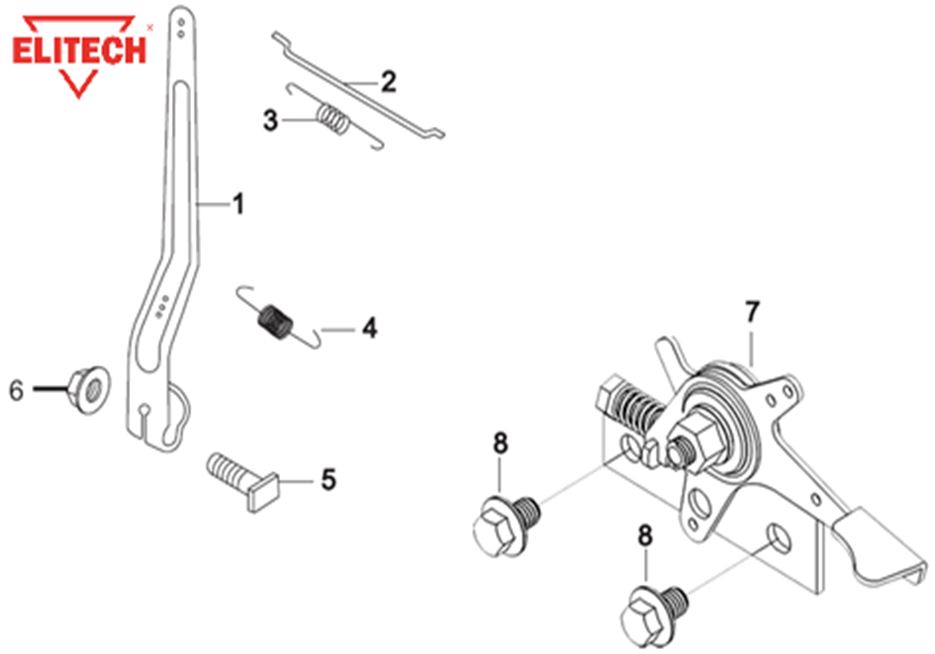 ELITECH

2
3
1
4
6
5
7
8
8