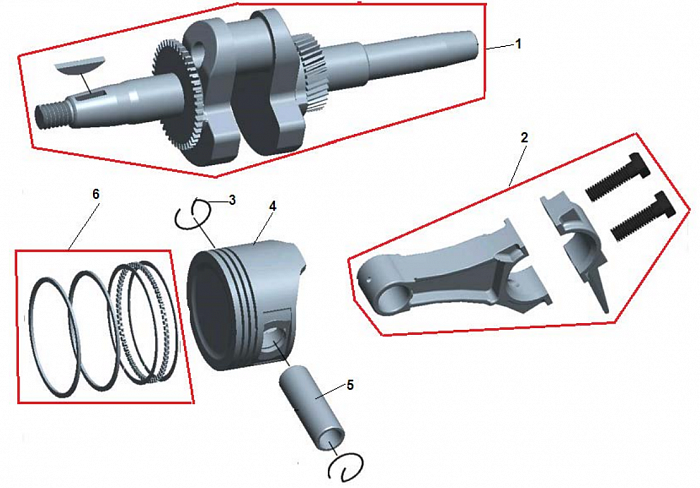 1
2
6
3
4
5