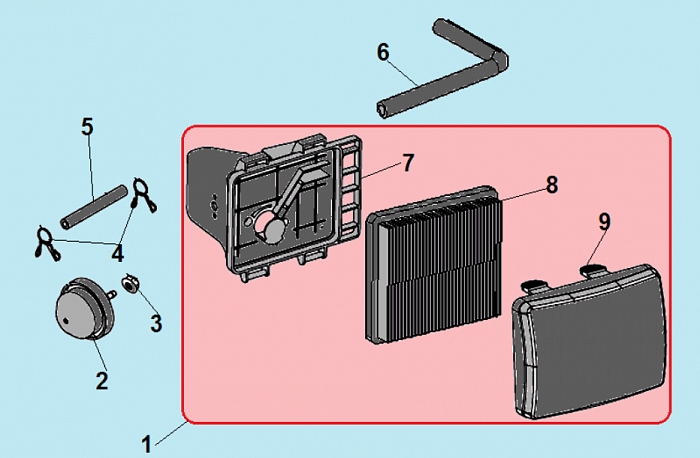 6
5
7
8
9
4
3
2
1