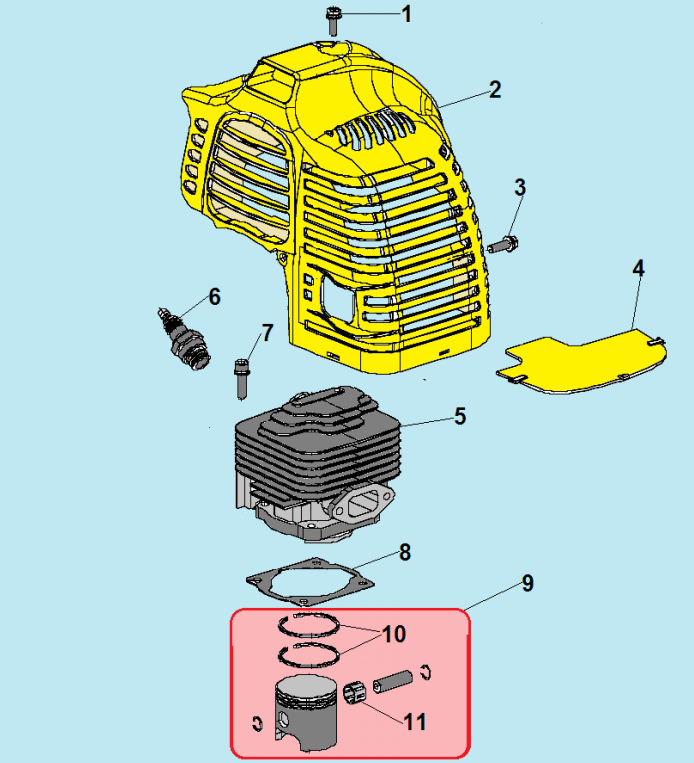 1
2
3
4
6
7
5
8
9
10
11