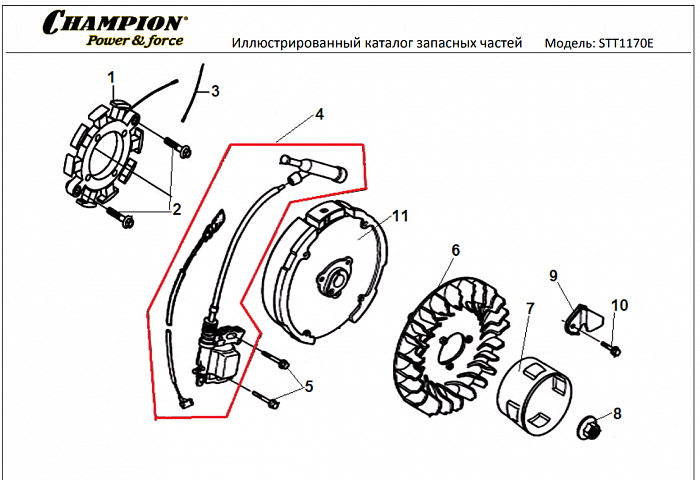 CHAMPION®
Power & force

Иллюстрированный каталог запасных частей

Модель: STT1170E

1
3
4
2
11
6
9
10
7
5
8