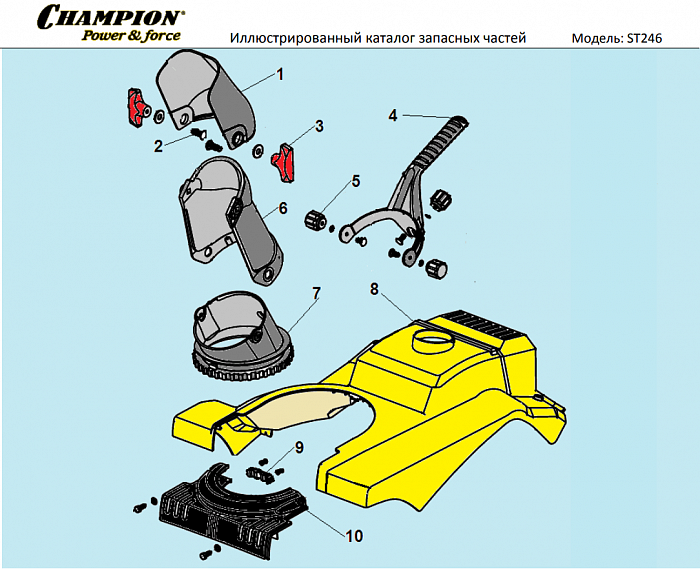 CHAMPION®
Power & force

Иллюстрированный каталог запасных частей

Модель: ST246

1
2
3
4
5
6
7
8
9
10