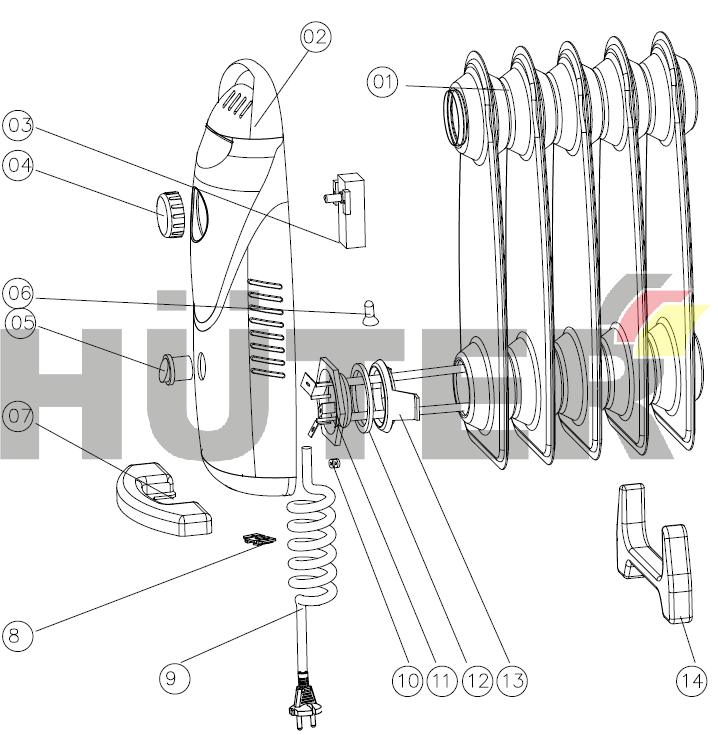 02
01
03
04
06
05
07
HÜTER
8
9
10
11
12
13
14